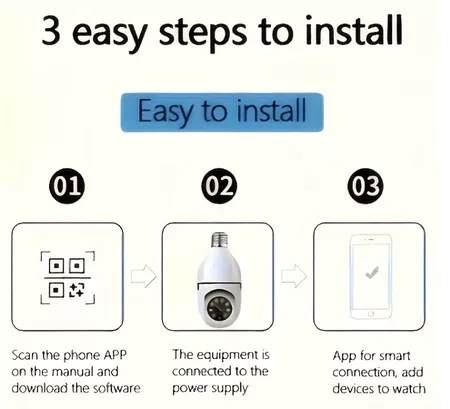 3 easy steps to install

Easy to install

01

02

03

Scan the phone APP on the manual and download the software

The equipment is connected to the power supply

App for smart connection, add devices to watch